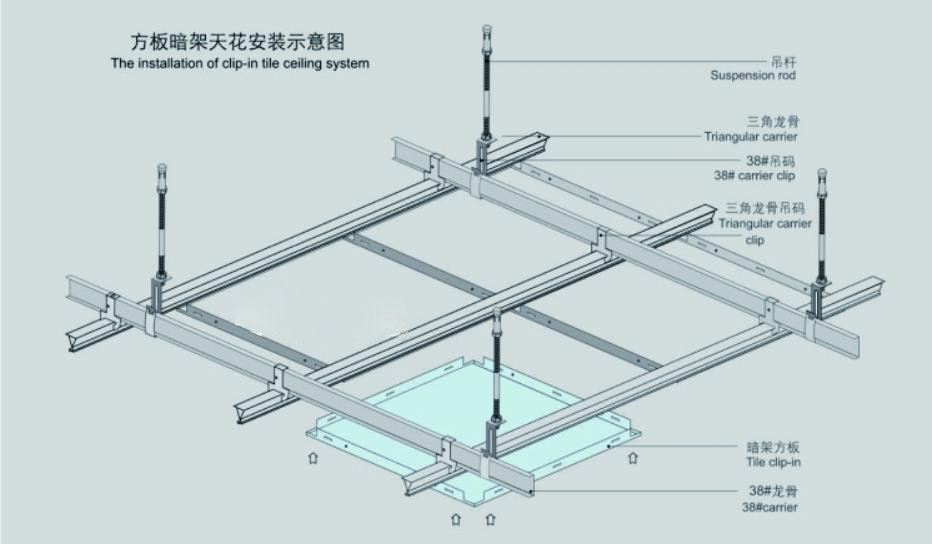 方板暗架天花安装示意图
The installation of clip-in tile ceiling system

吊杆
Suspension rod

三角龙骨
Triangular carrier

38#吊码
38# carrier clip

三角龙骨吊码
Triangular carrier clip

暗架方板
Tile clip-in

38#龙骨
38#carrier